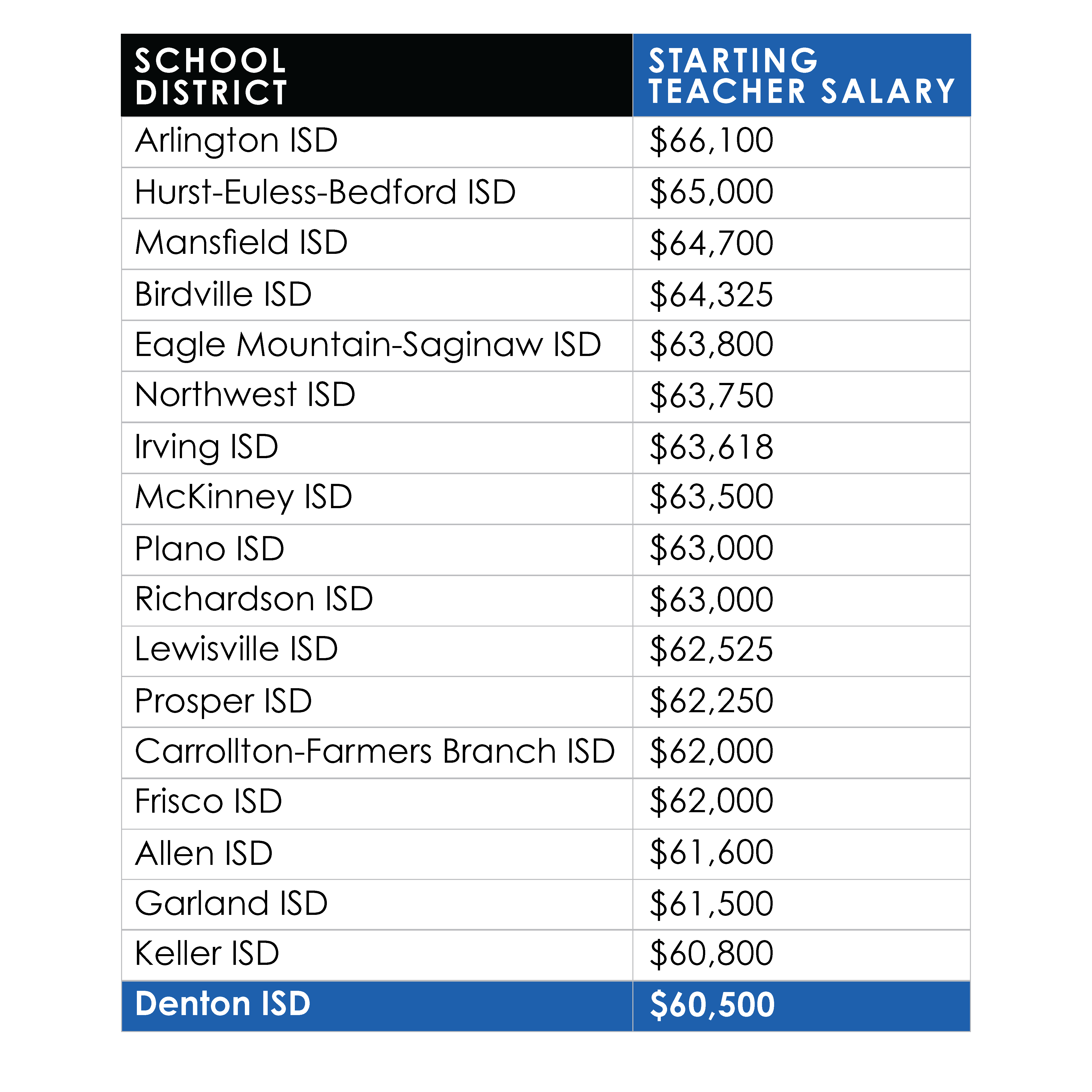 | SCHOOL DISTRICT | STARTING TEACHER SALARY |
|---|---|
| Arlington ISD | \$66,100 |
| Hurst-Euless-Bedford ISD | \$65,000 |
| Mansfield ISD | \$64,700 |
| Birdville ISD | \$64,325 |
| Eagle Mountain-Saginaw ISD | \$63,800 |
| Northwest ISD | \$63,750 |
| Irving ISD | \$63,618 |
| McKinney ISD | \$63,500 |
| Plano ISD | \$63,000 |
| Richardson ISD | \$63,000 |
| Lewisville ISD | \$62,525 |
| Prosper ISD | \$62,250 |
| Carrollton-Farmers Branch ISD | \$62,000 |
| Frisco ISD | \$62,000 |
| Allen ISD | \$61,600 |
| Garland ISD | \$61,500 |
| Keller ISD | \$60,800 |
| Denton ISD | \$60,500 |